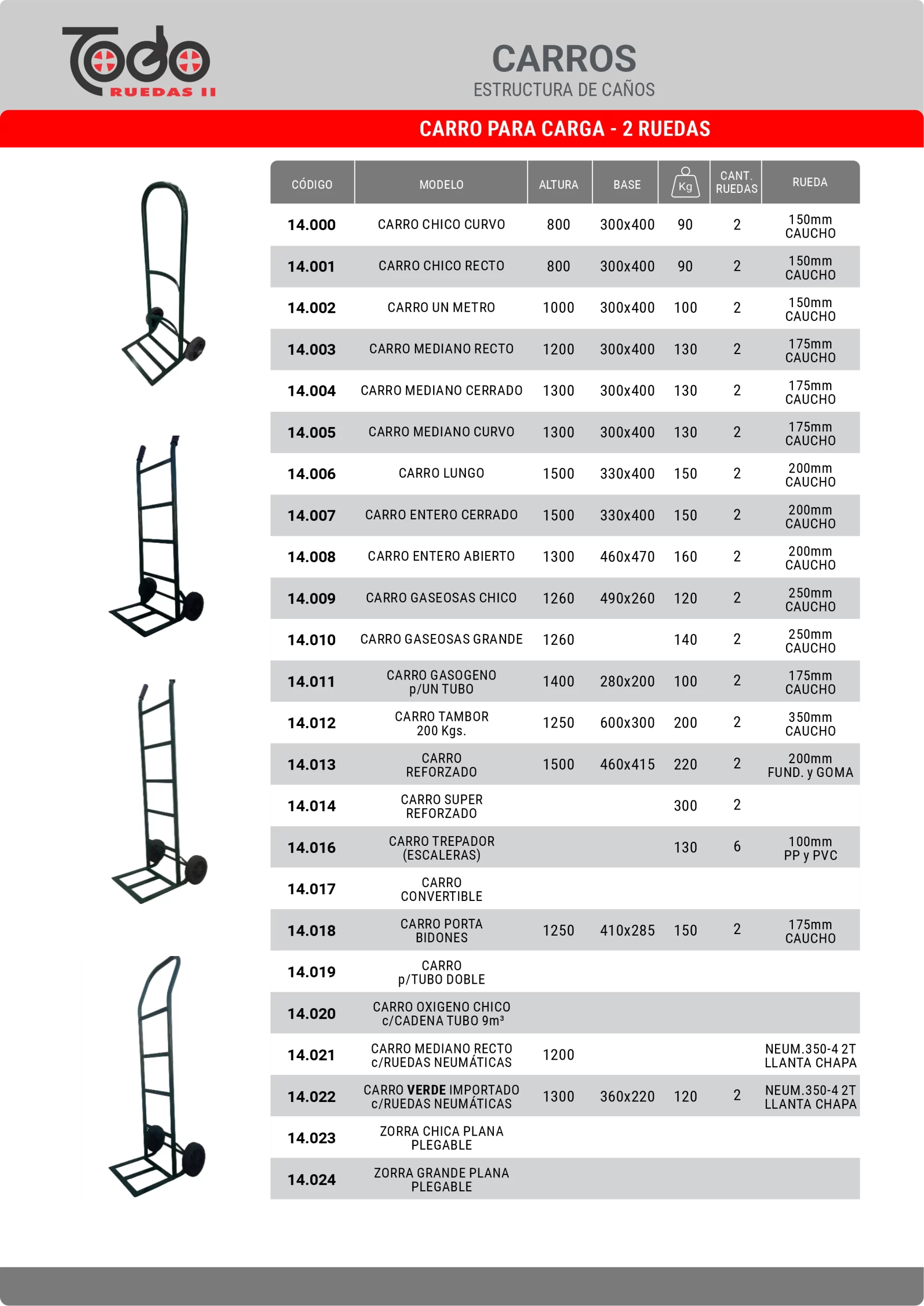 Todo RUEDAS II

CARROS
ESTRUCTURA DE CAÑOS

CARRO PARA CARGA - 2 RUEDAS

| CÓDIGO | MODELO | ALTURA | BASE | Kg | CANT. RUEDAS | RUEDA |
|---|---|---|---|---|---|---|
| 14.000 | CARRO CHICO CURVO | 800 | 300x400 | 90 | 2 | 150mm CAUCHO |
| 14.001 | CARRO CHICO RECTO | 800 | 300x400 | 90 | 2 | 150mm CAUCHO |
| 14.002 | CARRO UN METRO | 1000 | 300x400 | 100 | 2 | 150mm CAUCHO |
| 14.003 | CARRO MEDIANO RECTO | 1200 | 300x400 | 130 | 2 | 175mm CAUCHO |
| 14.004 | CARRO MEDIANO CERRADO | 1300 | 300x400 | 130 | 2 | 175mm CAUCHO |
| 14.005 | CARRO MEDIANO CURVO | 1300 | 300x400 | 130 | 2 | 175mm CAUCHO |
| 14.006 | CARRO LUNGO | 1500 | 330x400 | 150 | 2 | 200mm CAUCHO |
| 14.007 | CARRO ENTERO CERRADO | 1500 | 330x400 | 150 | 2 | 200mm CAUCHO |
| 14.008 | CARRO ENTERO ABIERTO | 1300 | 460x470 | 160 | 2 | 200mm CAUCHO |
| 14.009 | CARRO GASEOSAS CHICO | 1260 | 490x260 | 120 | 2 | 250mm CAUCHO |
| 14.010 | CARRO GASEOSAS GRANDE | 1260 | | 140 | 2 | 250mm CAUCHO |
| 14.011 | CARRO GASOGENO p/UN TUBO | 1400 | 280x200 | 100 | 2 | 175mm CAUCHO |
| 14.012 | CARRO TAMBOR 200 Kgs. | 1250 | 600x300 | 200 | 2 | 350mm CAUCHO |
| 14.013 | CARRO REFORZADO | 1500 | 460x415 | 220 | 2 | 200mm FUND. y GOMA |
| 14.014 | CARRO SUPER REFORZADO | | | 300 | 2 | |
| 14.016 | CARRO TREPADOR (ESCALERAS) | | | 130 | 6 | 100mm PP y PVC |
| 14.017 | CARRO CONVERTIBLE | | | | | |
| 14.018 | CARRO PORTA BIDONES | 1250 | 410x285 | 150 | 2 | 175mm CAUCHO |
| 14.019 | CARRO p/TUBO DOBLE | | | | | |
| 14.020 | CARRO OXIGENO CHICO c/CADENA TUBO 9m³ | | | | | |
| 14.021 | CARRO MEDIANO RECTO c/RUEDAS NEUMÁTICAS | 1200 | | | | NEUM.350-4 2T LLANTA CHAPA |
| 14.022 | CARRO VERDE IMPORTADO c/RUEDAS NEUMÁTICAS | 1300 | 360x220 | 120 | 2 | NEUM.350-4 2T LLANTA CHAPA |
| 14.023 | ZORRA CHICA PLANA PLEGABLE | | | | | |
| 14.024 | ZORRA GRANDE PLANA PLEGABLE | | | | | |